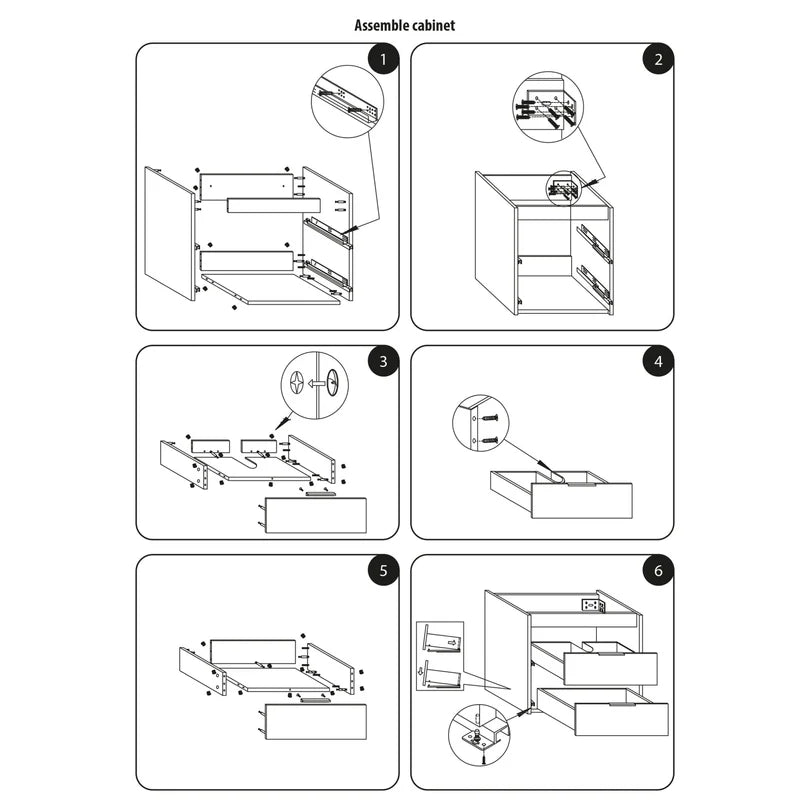 Assemble cabinet

1

2

3

4

5

6